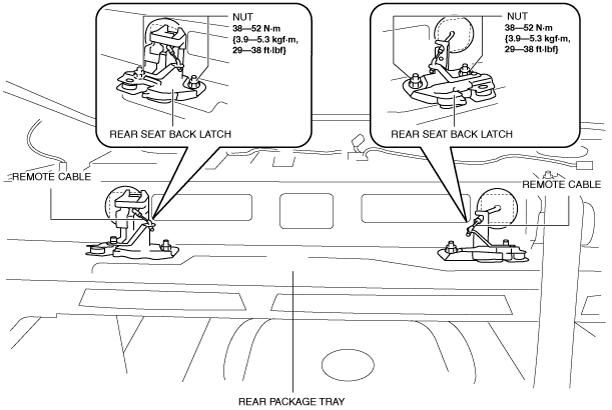 NUT
38—52 N·m
{3.9—5.3 kgf·m,
29—38 ft·lbf}

REAR SEAT BACK LATCH

NUT
38—52 N·m
{3.9—5.3 kgf·m,
29—38 ft·lbf}

REAR SEAT BACK LATCH

REMOTE CABLE

REMOTE CABLE

REAR PACKAGE TRAY