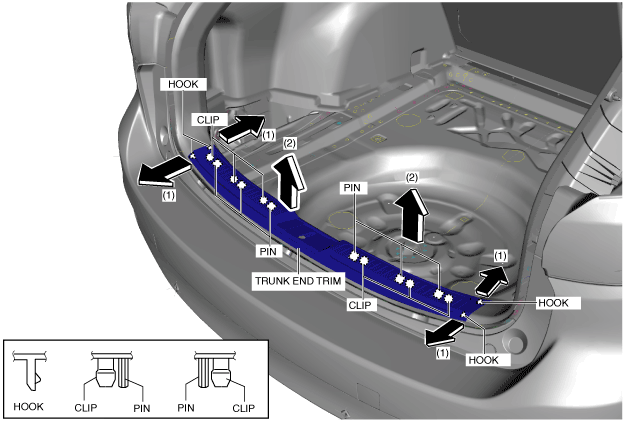 HOOK

CLIP

(1)

(2)

(1)

PIN

(2)

PIN

TRUNK END TRIM

CLIP

(1)

HOOK

(1)

HOOK

HOOK

CLIP

PIN

PIN

CLIP