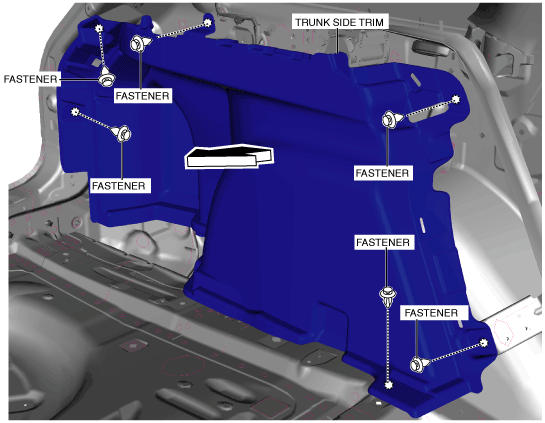 TRUNK SIDE TRIM

FASTENER

FASTENER

FASTENER

FASTENER

FASTENER

FASTENER