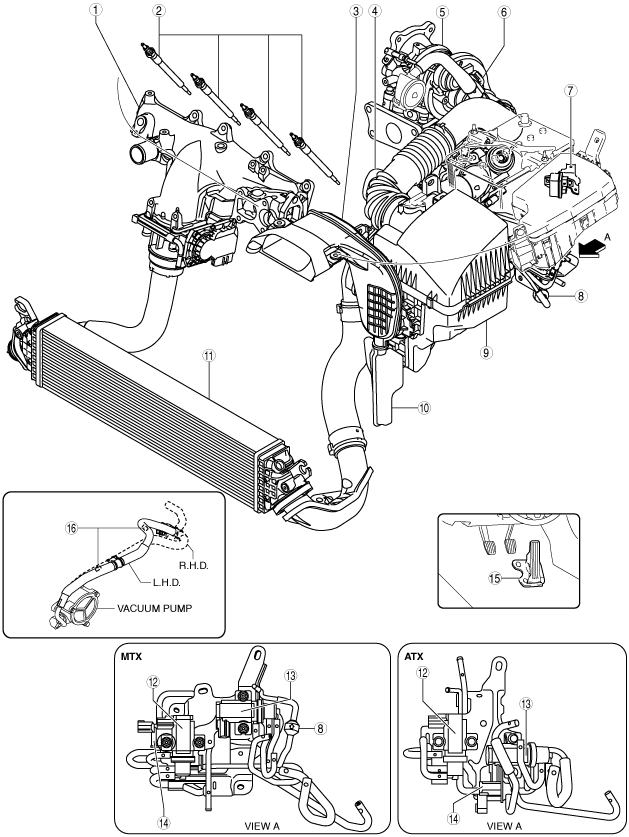 1
2
3
4
5
6
7
A
8
9
10
11
16
R.H.D.
L.H.D.
VACUUM PUMP
15
MTX
12
13
8
14
VIEW A
ATX
12
13
14
VIEW A