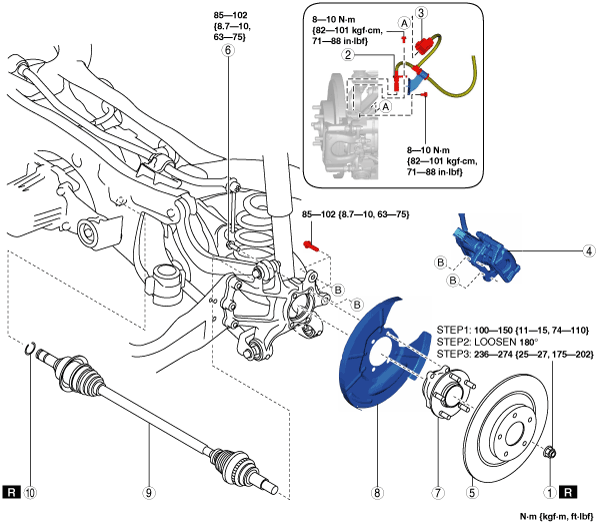 85—102 {8.7—10, 63—75}

6

8—10 N·m {82—101 kgf·cm, 71—88 in·lbf}

A

3

2

A

8—10 N·m {82—101 kgf·cm, 71—88 in·lbf}

85—102 {8.7—10, 63—75}

4

B

B

B

B

STEP1: 100—150 {11—15, 74—110}
STEP2: LOOSEN 180°
STEP3: 236—274 {25—27, 175—202}

R 10

9

8

7

5

1 R

N·m {kgf·m, ft·lbf}