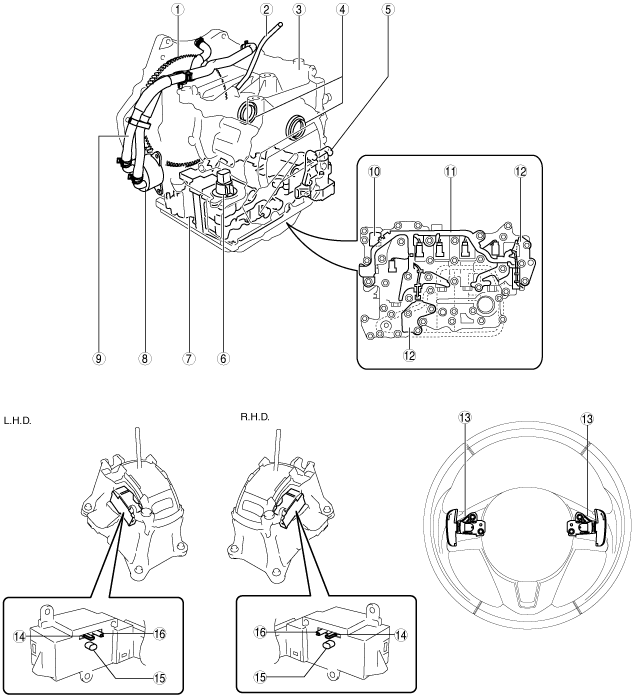 1
2
3
4
5
10
11
12
12
9
8
7
6
L.H.D.
R.H.D.
13
13
14
16
15
16
14
15