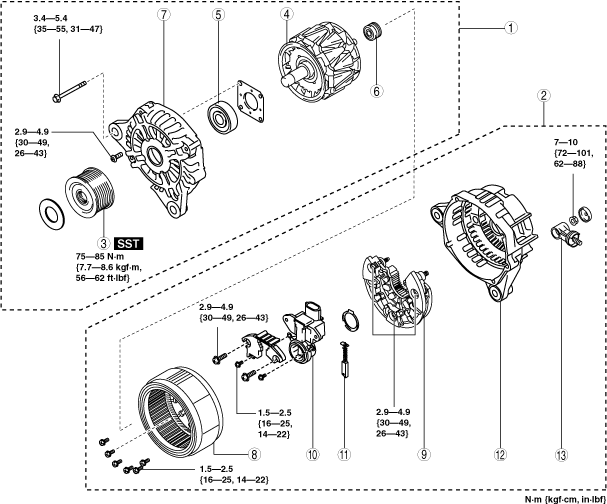 3.4—5.4
{35—55, 31—47}

7

5

4

1

6

2

2.9—4.9
{30—49,
26—43}

7—10
{72—101,
62—88}

3 SST

75—85 N·m
{7.7—8.6 kgf·m,
56—62 ft·lbf}

2.9—4.9
{30—49, 26—43}

1.5—2.5
{16—25,
14—22}

2.9—4.9
{30—49,
26—43}

8

10

11

9

12

13

1.5—2.5
{16—25, 14—22}

N·m {kgf·cm, in·lbf}