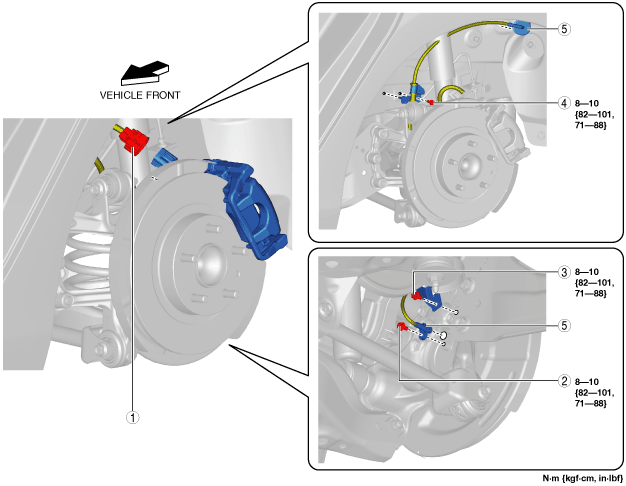 VEHICLE FRONT

1

5

4 8—10 {82—101, 71—88}

3 8—10 {82—101, 71—88}

5

2 8—10 {82—101, 71—88}

N·m {kgf·cm, in·lbf}