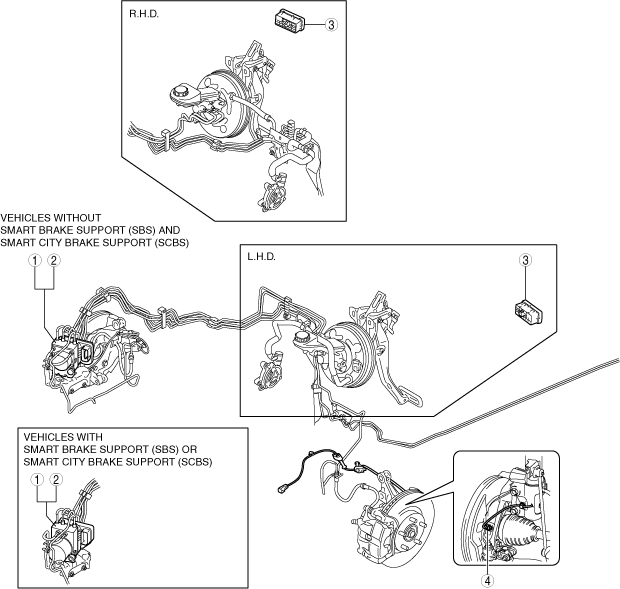 R.H.D.

3

VEHICLES WITHOUT SMART BRAKE SUPPORT (SBS) AND SMART CITY BRAKE SUPPORT (SCBS)

1 2

L.H.D.

3

VEHICLES WITH SMART BRAKE SUPPORT (SBS) OR SMART CITY BRAKE SUPPORT (SCBS)

1 2

4