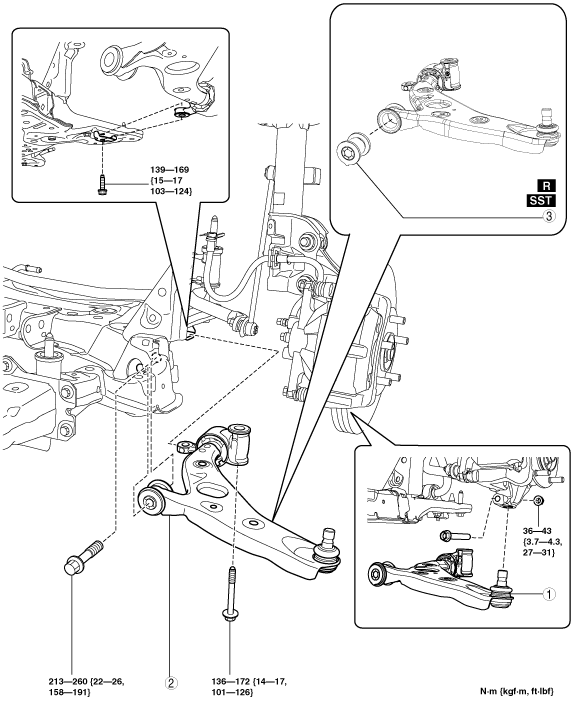 139—169 {15—17 103—124}

R
SST
3

36—43 {3.7—4.3, 27—31}

1

213—260 {22—26, 158—191}

2

136—172 {14—17, 101—126}

N·m {kgf·m, ft·lbf}