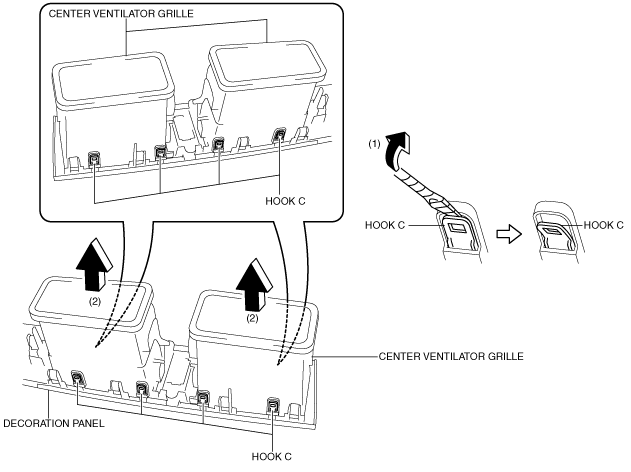 CENTER VENTILATOR GRILLE

HOOK C

(1)

HOOK C

HOOK C

(2)

(2)

CENTER VENTILATOR GRILLE

DECORATION PANEL

HOOK C