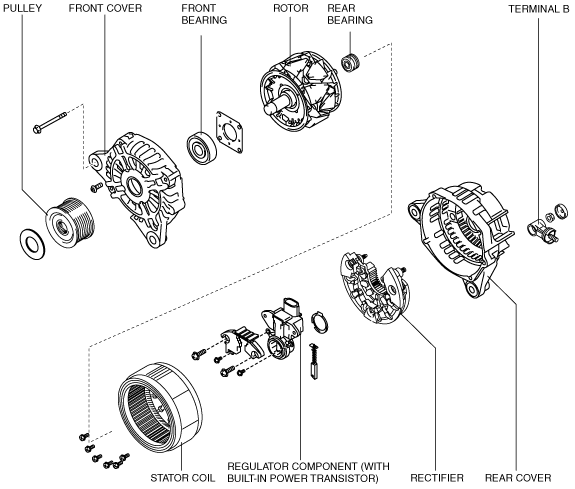 PULLEY
FRONT COVER
FRONT BEARING
ROTOR
REAR BEARING
TERMINAL B
STATOR COIL
REGULATOR COMPONENT (WITH BUILT-IN POWER TRANSISTOR)
RECTIFIER
REAR COVER