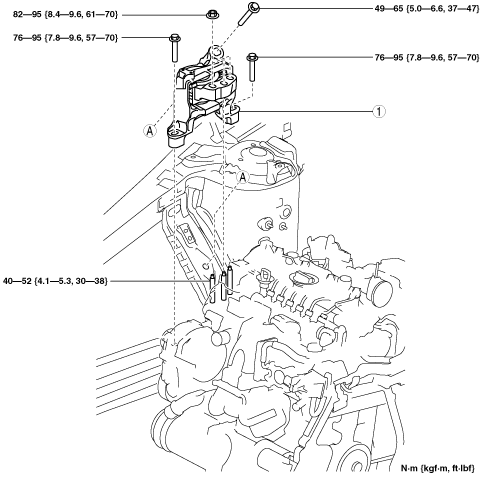 82—95 {8.4—9.6, 61—70}

49—65 {5.0—6.6, 37—47}

76—95 {7.8—9.6, 57—70}

76—95 {7.8—9.6, 57—70}

1

A

A

40—52 {4.1—5.3, 30—38}

N·m {kgf·m, ft·lbf}