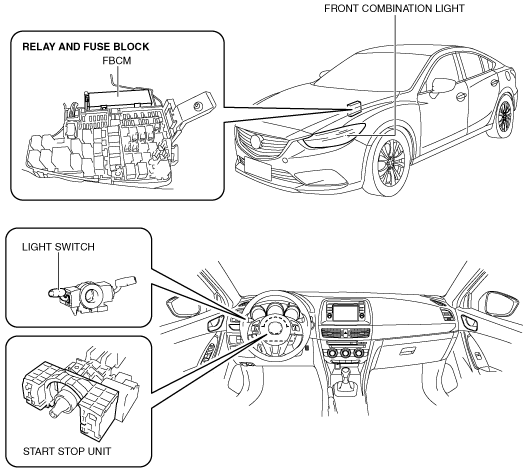 FRONT COMBINATION LIGHT

RELAY AND FUSE BLOCK

FBCM

LIGHT SWITCH

START STOP UNIT