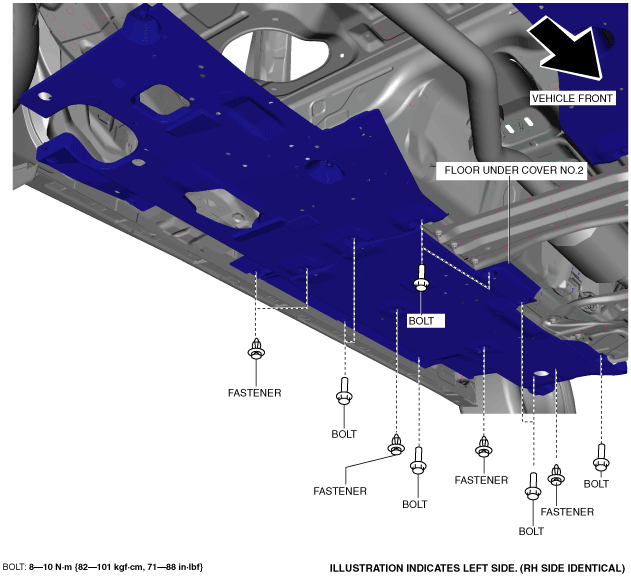 VEHICLE FRONT

FLOOR UNDER COVER NO.2

BOLT

FASTENER

BOLT

FASTENER

BOLT

FASTENER

BOLT

FASTENER

BOLT

BOLT: 8—10 N·m {82—101 kgf·cm, 71—88 in·lbf}

ILLUSTRATION INDICATES LEFT SIDE. (RH SIDE IDENTICAL)