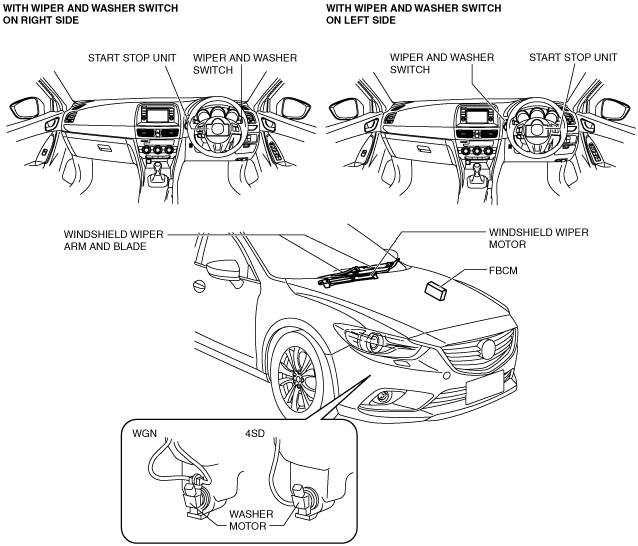 WITH WIPER AND WASHER SWITCH ON RIGHT SIDE

START STOP UNIT

WIPER AND WASHER SWITCH

WITH WIPER AND WASHER SWITCH ON LEFT SIDE

WIPER AND WASHER SWITCH

START STOP UNIT

WINDSHIELD WIPER ARM AND BLADE

WINDSHIELD WIPER MOTOR

FBCM

WGN

4SD

WASHER MOTOR