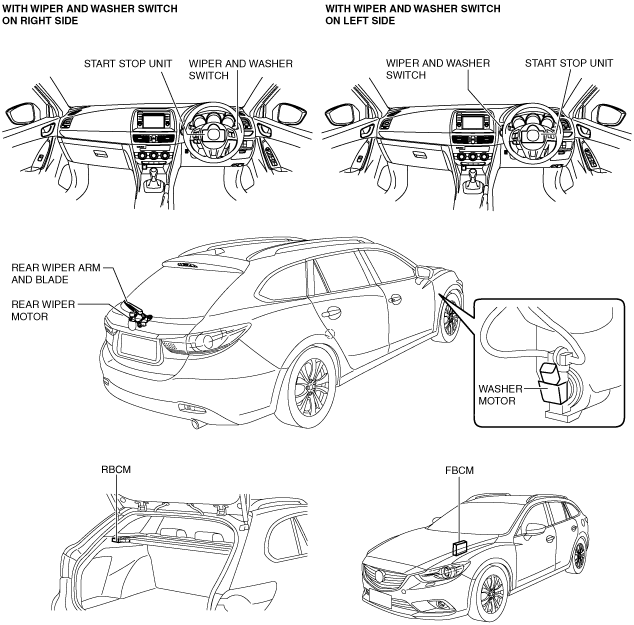 WITH WIPER AND WASHER SWITCH ON RIGHT SIDE

START STOP UNIT

WIPER AND WASHER SWITCH

WITH WIPER AND WASHER SWITCH ON LEFT SIDE

WIPER AND WASHER SWITCH

START STOP UNIT

REAR WIPER ARM AND BLADE

REAR WIPER MOTOR

WASHER MOTOR

RBCM

FBCM