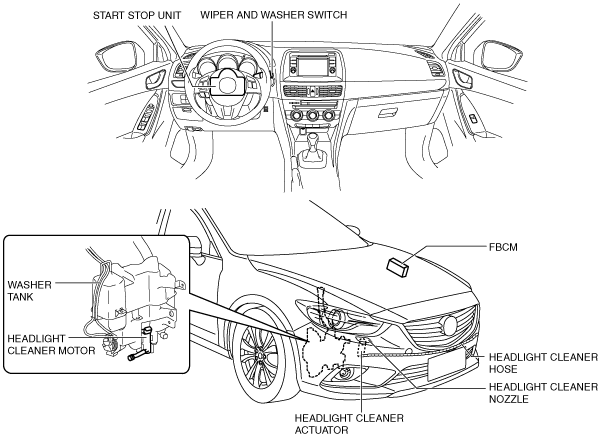 START STOP UNIT
WIPER AND WASHER SWITCH

FBCM

WASHER TANK

HEADLIGHT CLEANER MOTOR

HEADLIGHT CLEANER HOSE

HEADLIGHT CLEANER NOZZLE

HEADLIGHT CLEANER ACTUATOR