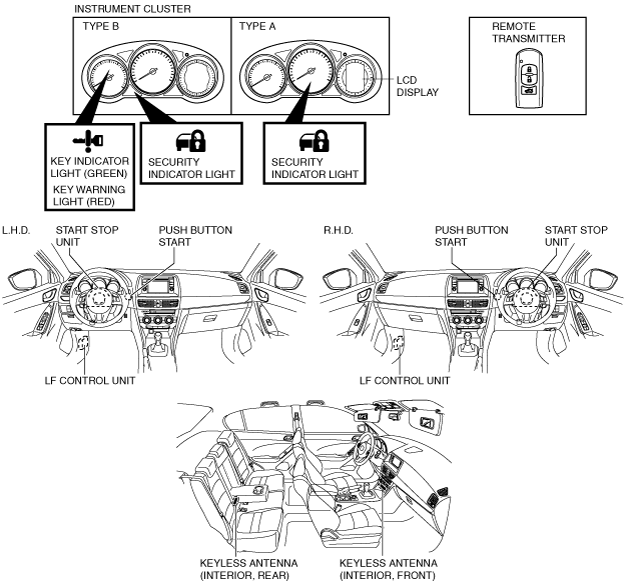 INSTRUMENT CLUSTER

TYPE B

TYPE A

LCD DISPLAY

REMOTE TRANSMITTER

KEY INDICATOR LIGHT (GREEN)

KEY WARNING LIGHT (RED)

SECURITY INDICATOR LIGHT

SECURITY INDICATOR LIGHT

L.H.D.

START STOP UNIT

PUSH BUTTON START

LF CONTROL UNIT

R.H.D.

PUSH BUTTON START

START STOP UNIT

LF CONTROL UNIT

KEYLESS ANTENNA (INTERIOR, REAR)

KEYLESS ANTENNA (INTERIOR, FRONT)