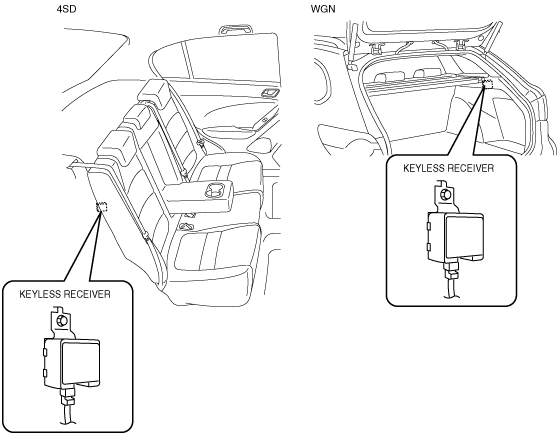 4SD

KEYLESS RECEIVER

WGN

KEYLESS RECEIVER