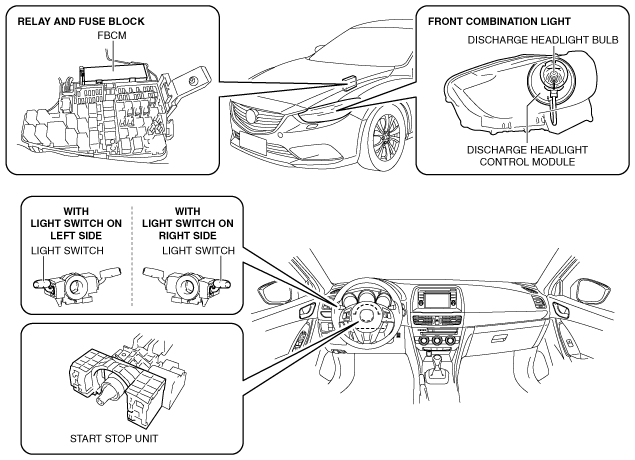 RELAY AND FUSE BLOCK

FBCM

FRONT COMBINATION LIGHT

DISCHARGE HEADLIGHT BULB

DISCHARGE HEADLIGHT CONTROL MODULE

WITH LIGHT SWITCH ON LEFT SIDE

LIGHT SWITCH

WITH LIGHT SWITCH ON RIGHT SIDE

LIGHT SWITCH

START STOP UNIT