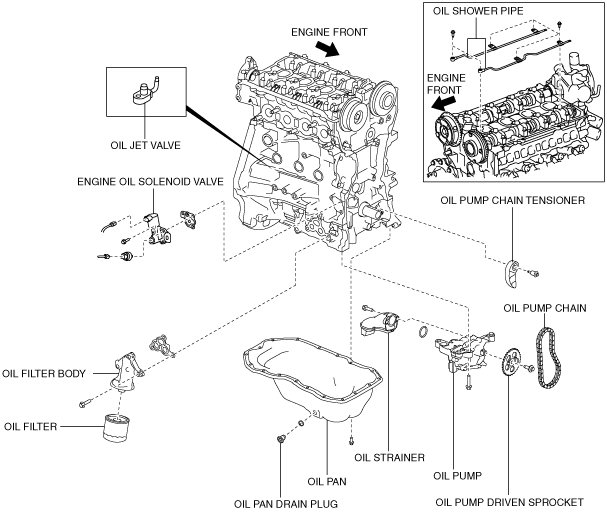 ENGINE FRONT

OIL SHOWER PIPE

ENGINE FRONT

OIL JET VALVE

ENGINE OIL SOLENOID VALVE

OIL PUMP CHAIN TENSIONER

OIL PUMP CHAIN

OIL FILTER BODY

OIL FILTER

OIL STRAINER

OIL PAN

OIL PUMP

OIL PAN DRAIN PLUG

OIL PUMP DRIVEN SPROCKET