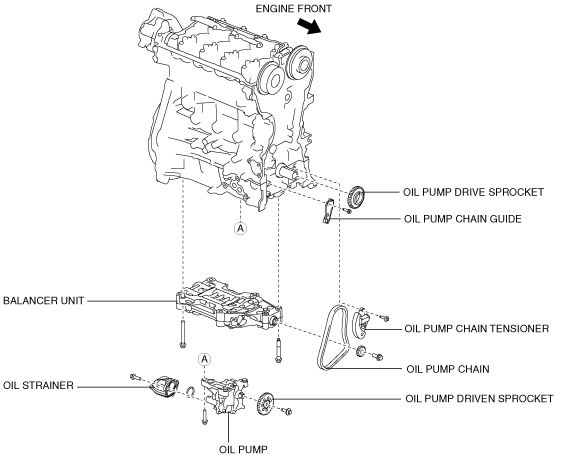 ENGINE FRONT

OIL PUMP DRIVE SPROCKET

OIL PUMP CHAIN GUIDE

A

BALANCER UNIT

OIL PUMP CHAIN TENSIONER

OIL PUMP CHAIN

A

OIL STRAINER

OIL PUMP DRIVEN SPROCKET

OIL PUMP