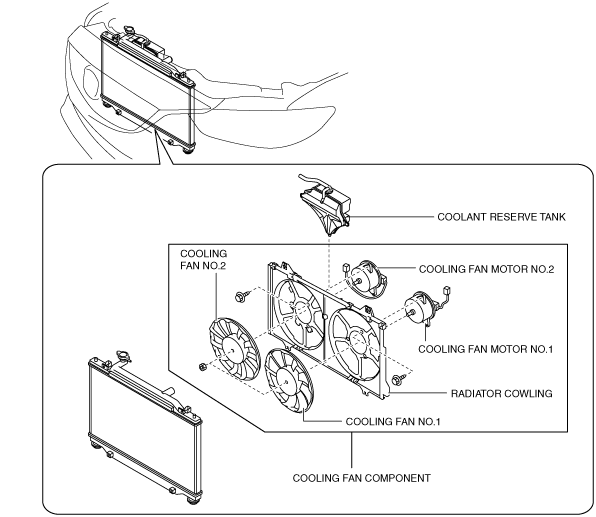 COOLANT RESERVE TANK

COOLING FAN NO.2

COOLING FAN MOTOR NO.2

COOLING FAN MOTOR NO.1

RADIATOR COWLING

COOLING FAN NO.1

COOLING FAN COMPONENT