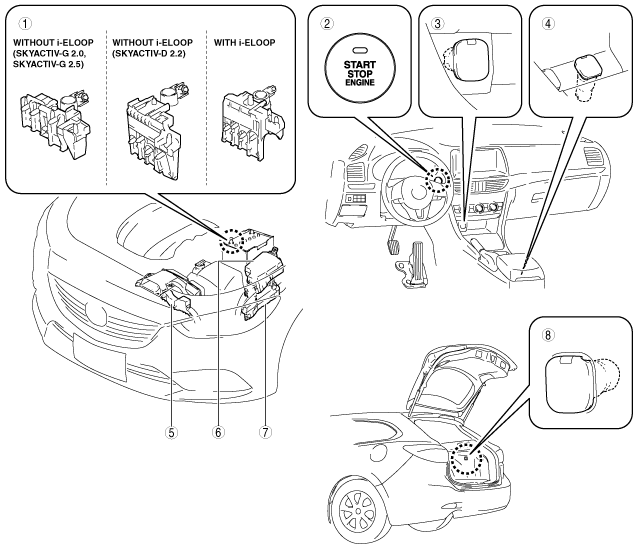 1

WITHOUT i-ELOOP (SKYACTIV-G 2.0, SKYACTIV-G 2.5)

WITHOUT i-ELOOP (SKYACTIV-D 2.2)

WITH i-ELOOP

2

START STOP ENGINE

3

4

5

6

7

8