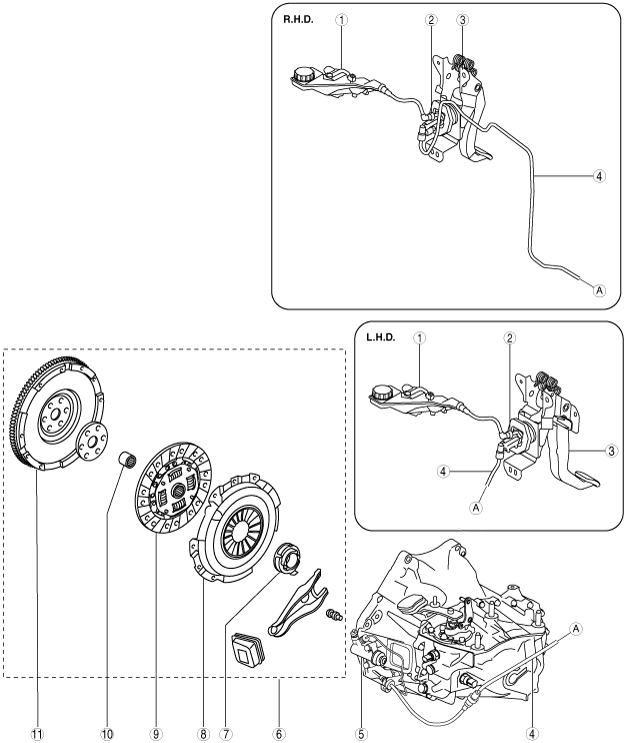 R.H.D.
1
2
3
4
A

L.H.D.
1
2
3
4
A

A
11
10
9
8
7
6
5
4