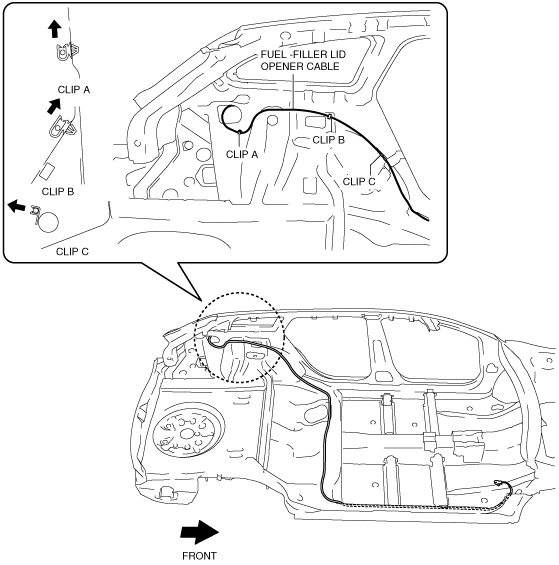 CLIP A

CLIP B

CLIP C

FUEL -FILLER LID OPENER CABLE

CLIP A

CLIP B

CLIP C

FRONT