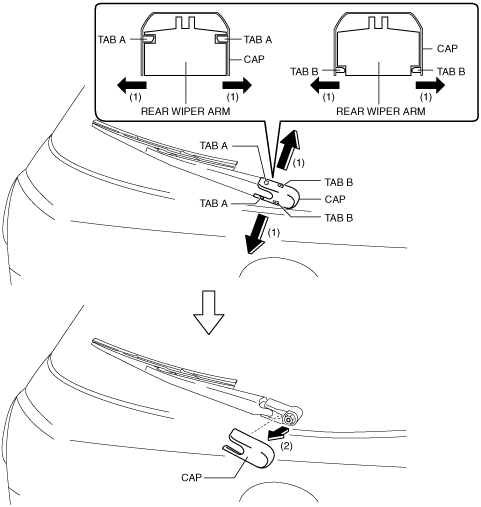 TAB A
TAB A
CAP
(1)
(1)
REAR WIPER ARM

CAP
TAB B
TAB B
(1)
(1)
REAR WIPER ARM

TAB A
(1)
TAB B
CAP
TAB A
TAB B
(1)

(2)
CAP