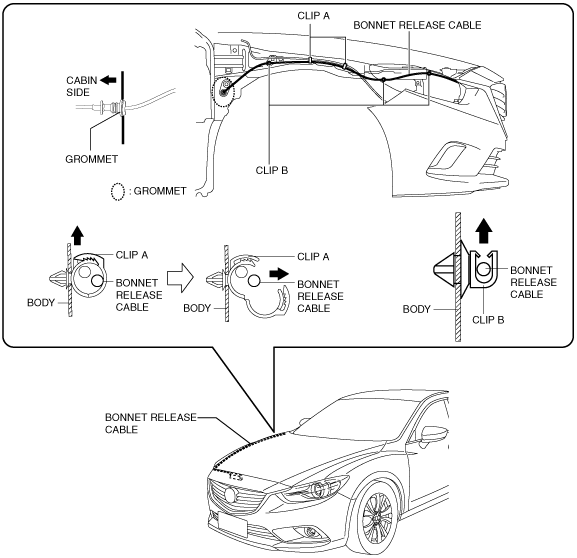 CLIP A
BONNET RELEASE CABLE
CABIN SIDE
GROMMET
CLIP B
: GROMMET
CLIP A
BONNET RELEASE CABLE
BODY
CLIP A
BONNET RELEASE CABLE
BODY
BONNET RELEASE CABLE
BODY
CLIP B
BONNET RELEASE CABLE