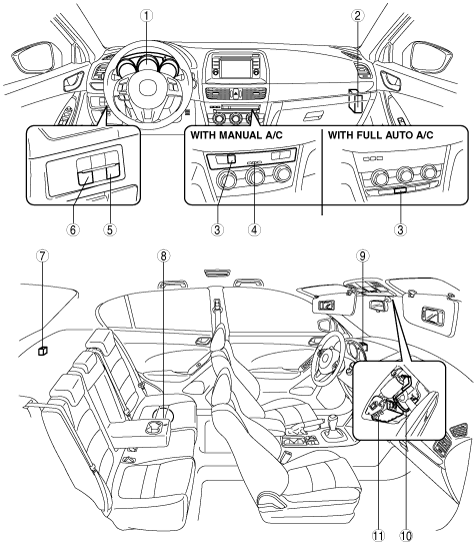 1
2
WITH MANUAL A/C
WITH FULL AUTO A/C
6
5
3
4
3
7
8
9
11
10