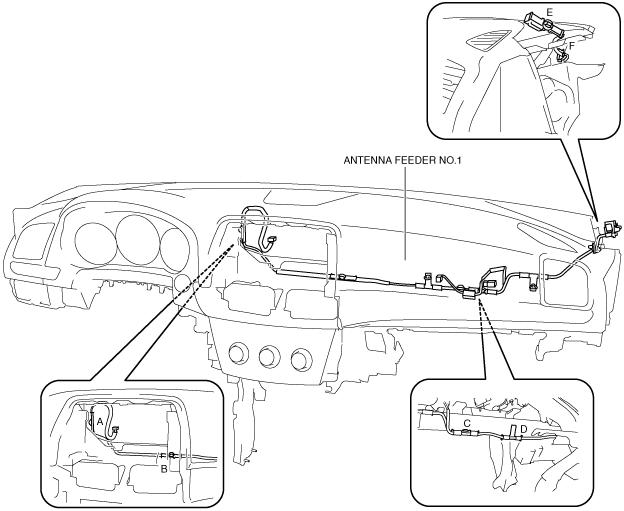 E
F
ANTENNA FEEDER NO.1
A
B
C
D