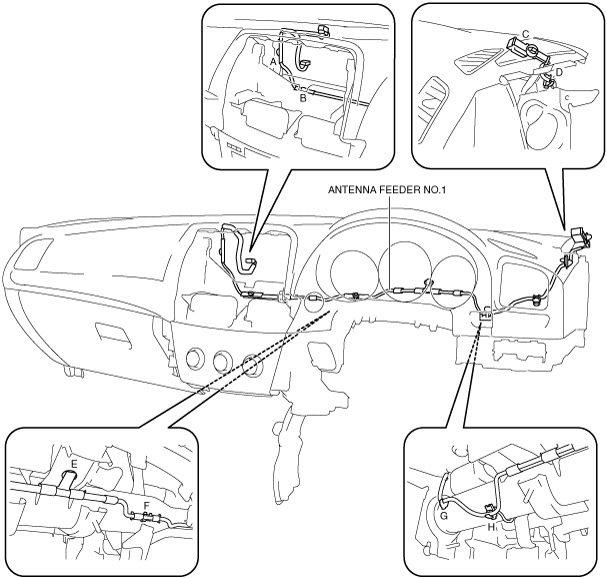 A
B
C
D
ANTENNA FEEDER NO.1
E
F
G
H