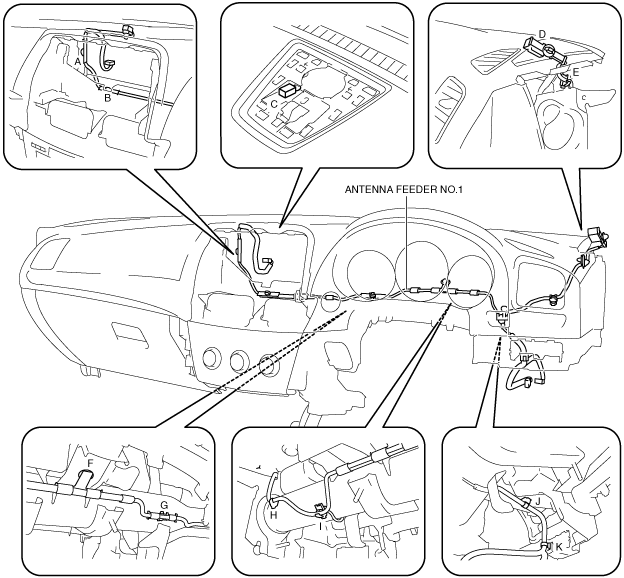 A
B
C
D
E
ANTENNA FEEDER NO.1
F
G
H
I
J
K