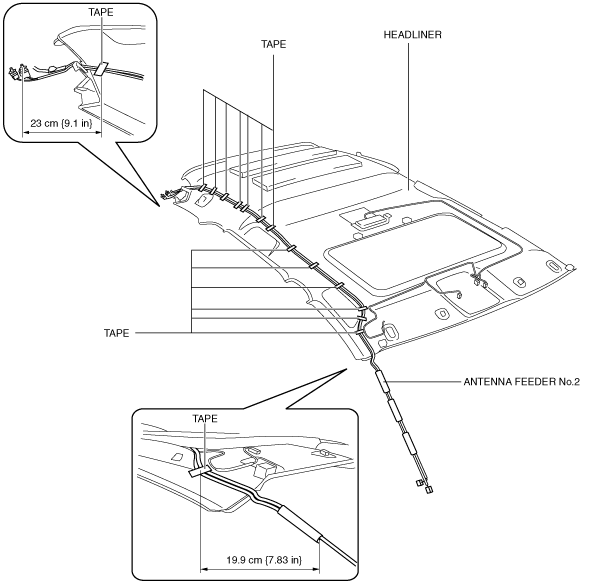 TAPE

23 cm {9.1 in}

TAPE

HEADLINER

TAPE

ANTENNA FEEDER No.2

TAPE

19.9 cm {7.83 in}