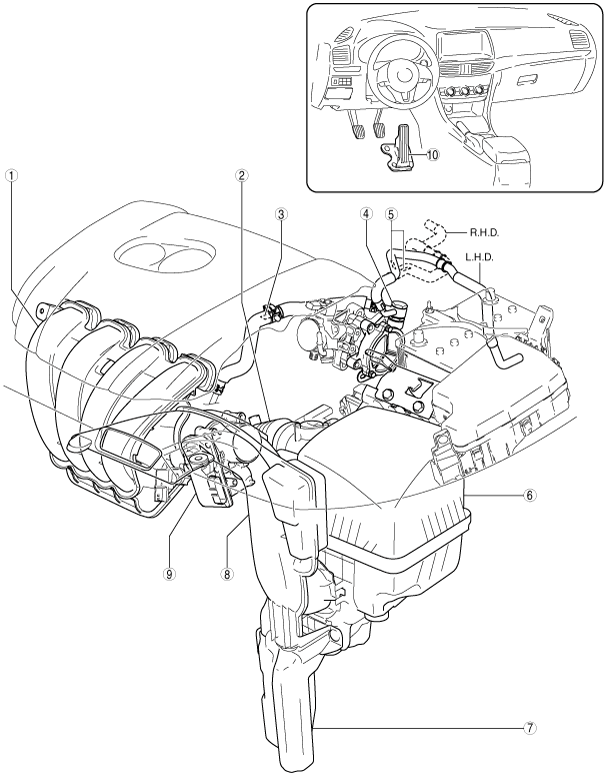 10
1
2
3
4
5
R.H.D.
L.H.D.
6
9
8
7