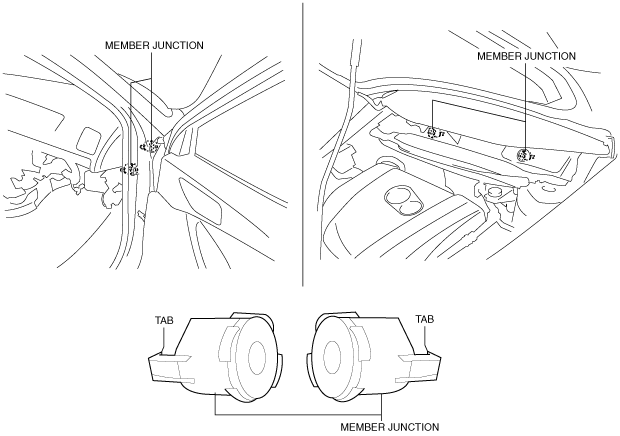 MEMBER JUNCTION

MEMBER JUNCTION

TAB

TAB

MEMBER JUNCTION