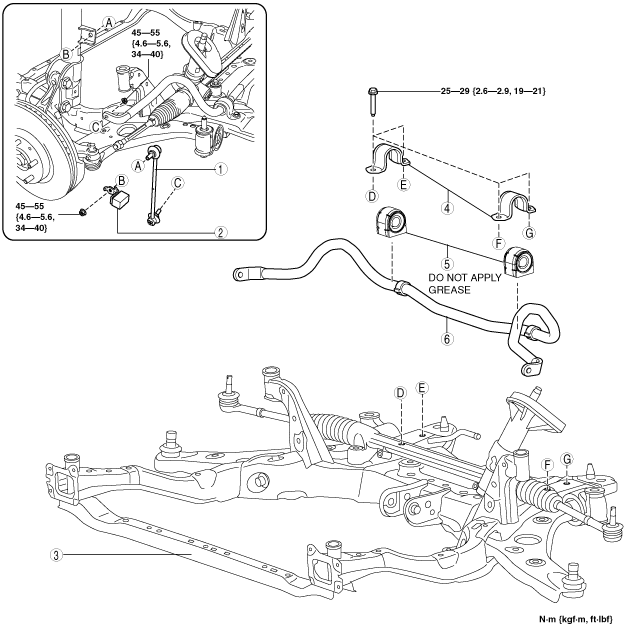 A
B
45—55 {4.6—5.6, 34—40}
C
A
1
B
C
45—55 {4.6—5.6, 34—40}
2
25—29 {2.6—2.9, 19—21}
D
E
4
F
G
5
DO NOT APPLY GREASE
6
D
E
F
G
3
N·m {kgf·m, ft·lbf}