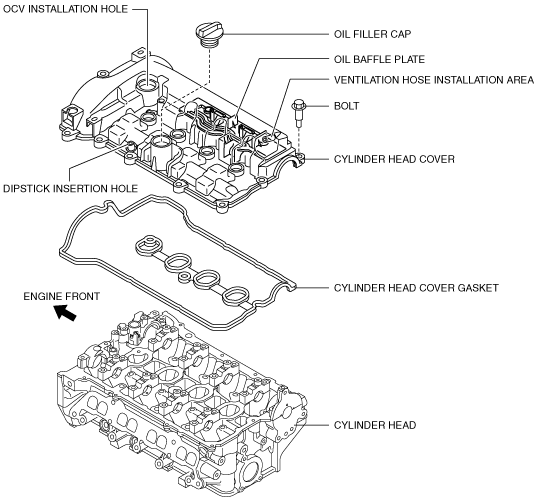 OCV INSTALLATION HOLE
OIL FILLER CAP
OIL BAFFLE PLATE
VENTILATION HOSE INSTALLATION AREA
BOLT
CYLINDER HEAD COVER
DIPSTICK INSERTION HOLE
CYLINDER HEAD COVER GASKET
ENGINE FRONT
CYLINDER HEAD