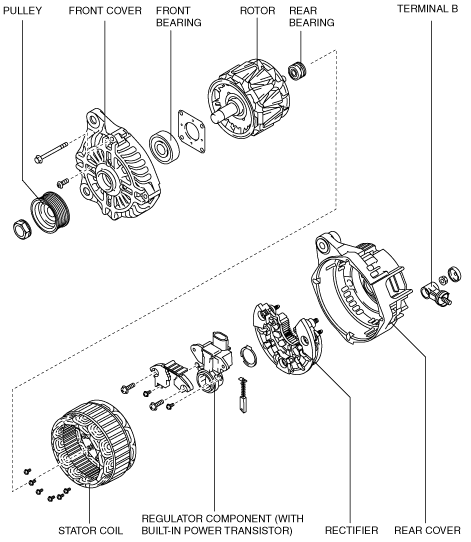 PULLEY
FRONT COVER
FRONT BEARING
ROTOR
REAR BEARING
TERMINAL B
STATOR COIL
REGULATOR COMPONENT (WITH BUILT-IN POWER TRANSISTOR)
RECTIFIER
REAR COVER