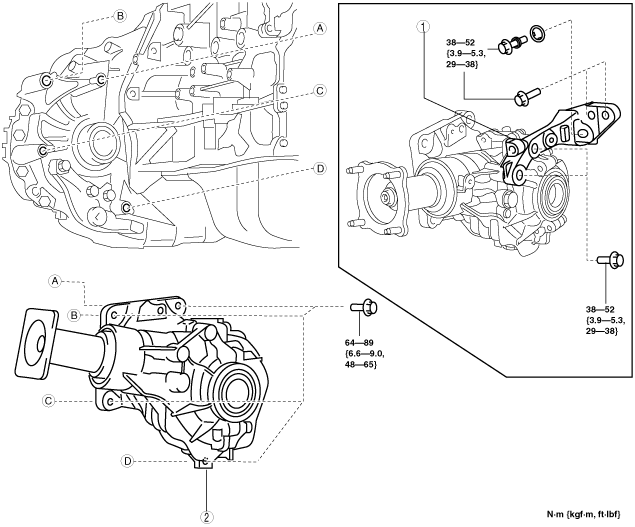 B

A

C

D

1

38—52 {3.9—5.3, 29—38}

38—52 {3.9—5.3, 29—38}

A

B

C

D

64—89 {6.6—9.0, 48—65}

2

N·m {kgf·m, ft·lbf}