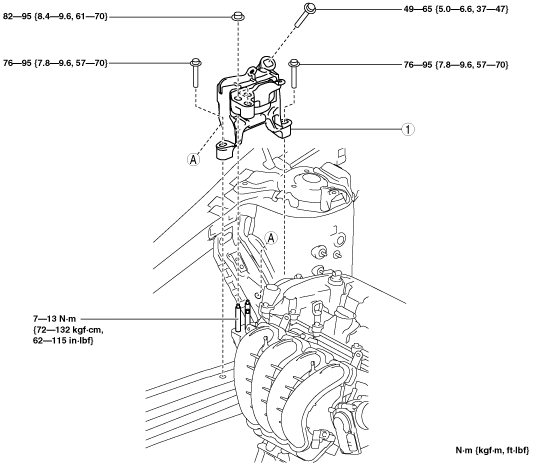 82—95 {8.4—9.6, 61—70}

49—65 {5.0—6.6, 37—47}

76—95 {7.8—9.6, 57—70}

76—95 {7.8—9.6, 57—70}

1

A

A

7—13 N·m {72—132 kgf·cm, 62—115 in·lbf}

N·m {kgf·m, ft·lbf}