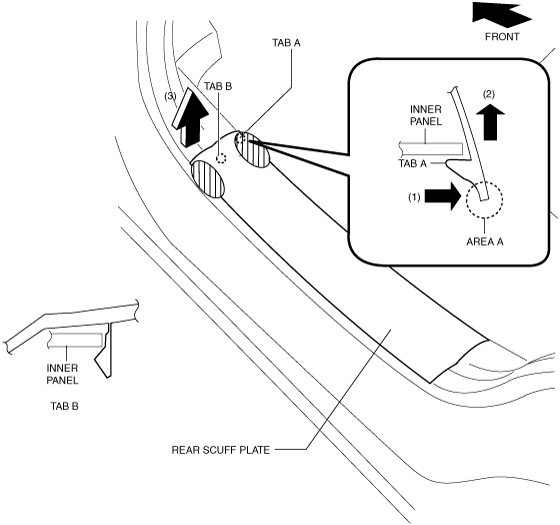 FRONT

TAB A

TAB B

(3)

(2)

INNER PANEL

TAB A

(1)

AREA A

INNER PANEL

TAB B

REAR SCUFF PLATE