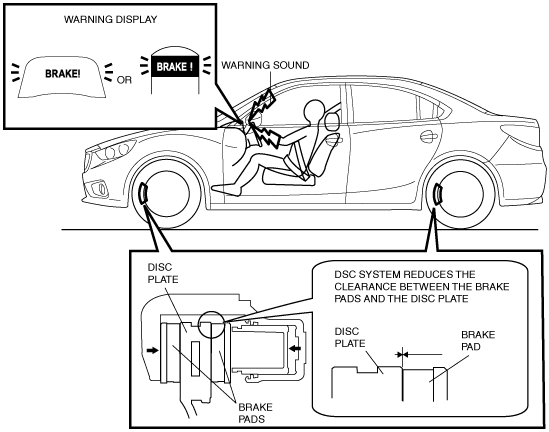 WARNING DISPLAY

BRAKE!

OR

BRAKE !

WARNING SOUND

DISC PLATE

BRAKE PADS

DSC SYSTEM REDUCES THE CLEARANCE BETWEEN THE BRAKE PADS AND THE DISC PLATE

DISC PLATE

BRAKE PAD