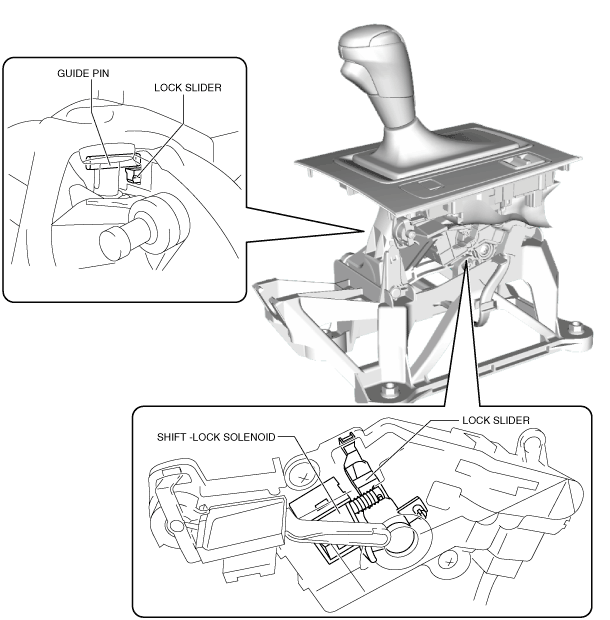 GUIDE PIN
LOCK SLIDER
LOCK SLIDER
SHIFT -LOCK SOLENOID