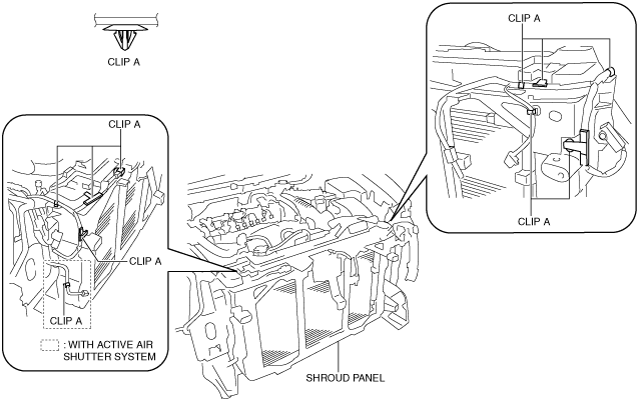 CLIP A

CLIP A

CLIP A

CLIP A

: WITH ACTIVE AIR SHUTTER SYSTEM

CLIP A

CLIP A

SHROUD PANEL