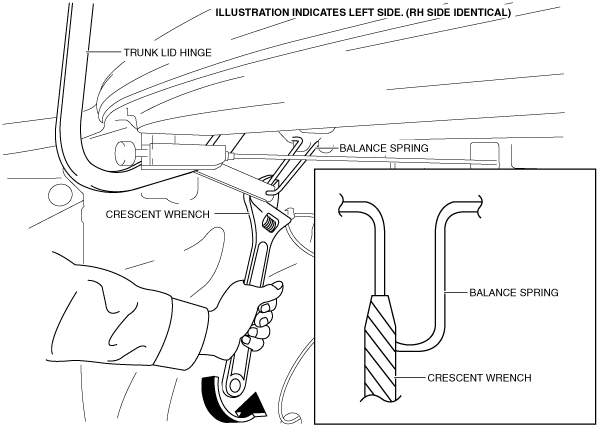 ILLUSTRATION INDICATES LEFT SIDE. (RH SIDE IDENTICAL)

TRUNK LID HINGE

BALANCE SPRING

CRESCENT WRENCH

BALANCE SPRING

CRESCENT WRENCH