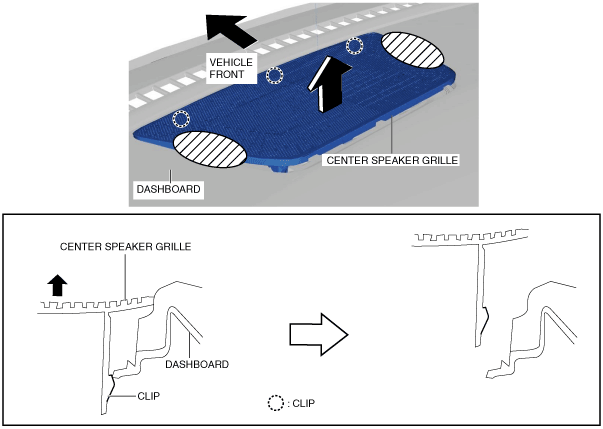 VEHICLE FRONT

CENTER SPEAKER GRILLE

DASHBOARD

CENTER SPEAKER GRILLE

DASHBOARD

CLIP

: CLIP