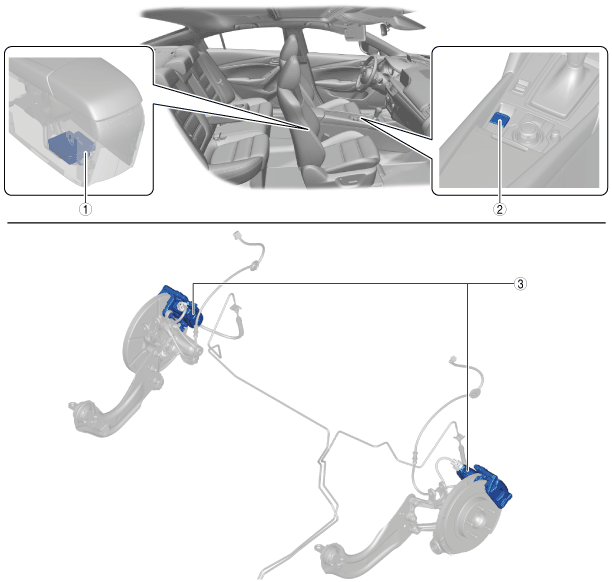 1
2
3