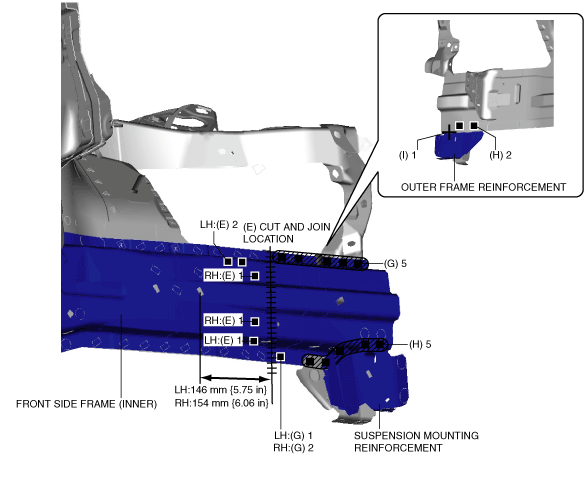 (I) 1
(H) 2
OUTER FRAME REINFORCEMENT

LH:(E) 2
(E) CUT AND JOIN LOCATION
(G) 5
RH:(E) 1
RH:(E) 1
LH:(E) 1
(H) 5
LH:146 mm {5.75 in}
RH:154 mm {6.06 in}
FRONT SIDE FRAME (INNER)
LH:(G) 1
RH:(G) 2
SUSPENSION MOUNTING REINFORCEMENT