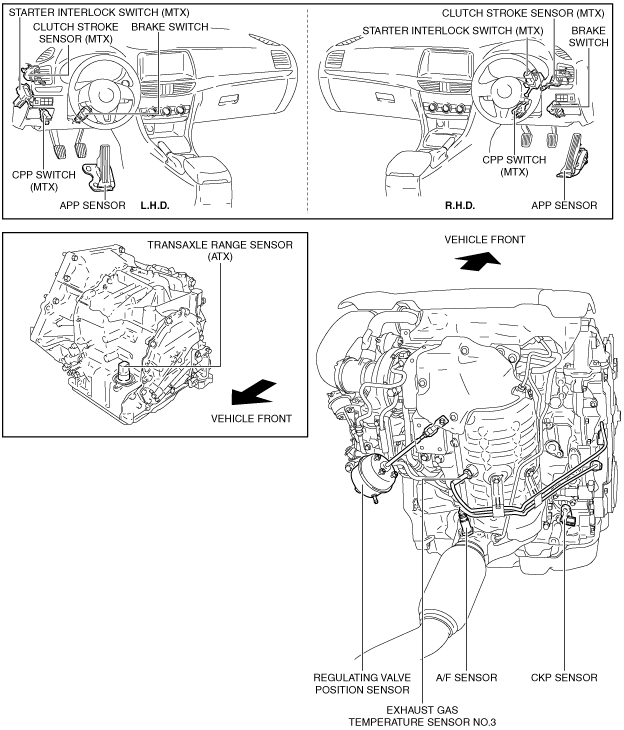 STARTER INTERLOCK SWITCH (MTX)
CLUTCH STROKE SENSOR (MTX)
BRAKE SWITCH
CPP SWITCH (MTX)
APP SENSOR
L.H.D.

CLUTCH STROKE SENSOR (MTX)
STARTER INTERLOCK SWITCH (MTX)
BRAKE SWITCH
CPP SWITCH (MTX)
R.H.D.
APP SENSOR

TRANSAXLE RANGE SENSOR (ATX)
VEHICLE FRONT

VEHICLE FRONT

REGULATING VALVE POSITION SENSOR
A/F SENSOR
CKP SENSOR
EXHAUST GAS TEMPERATURE SENSOR NO.3